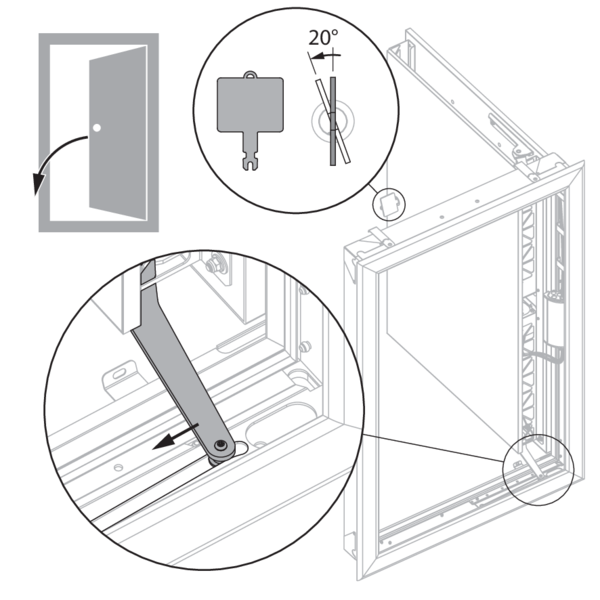 20°