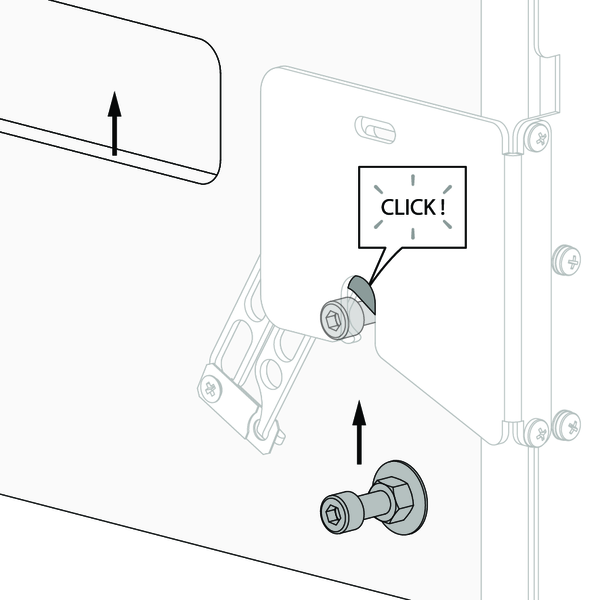 CLICK !