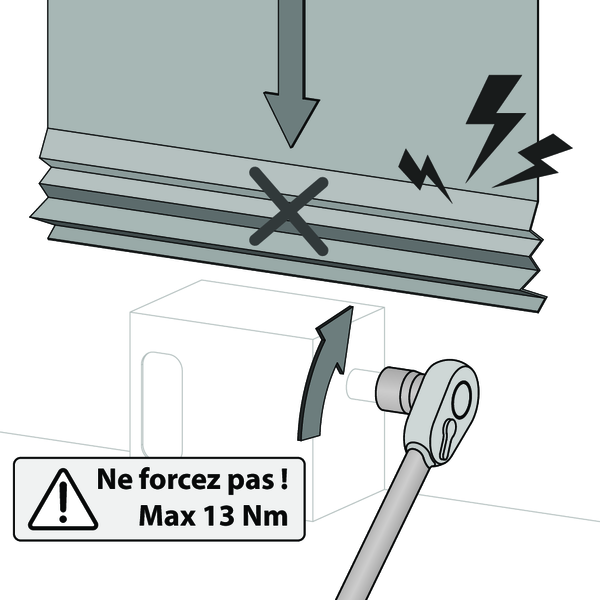 Ne forcez pas !
Max 13 Nm