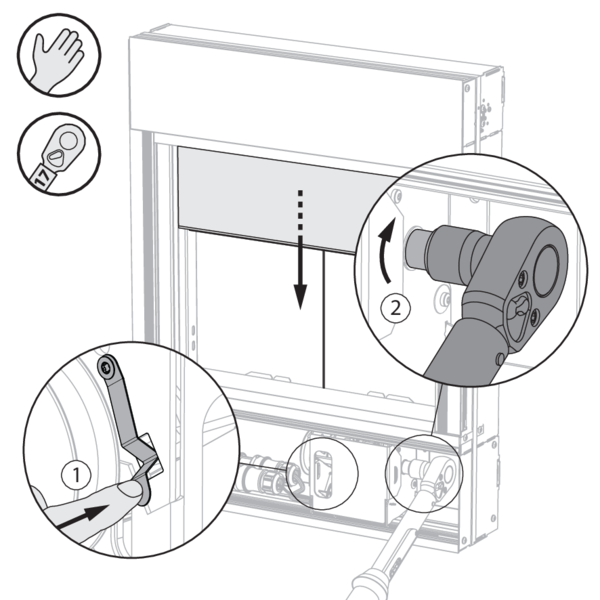 17

2

1