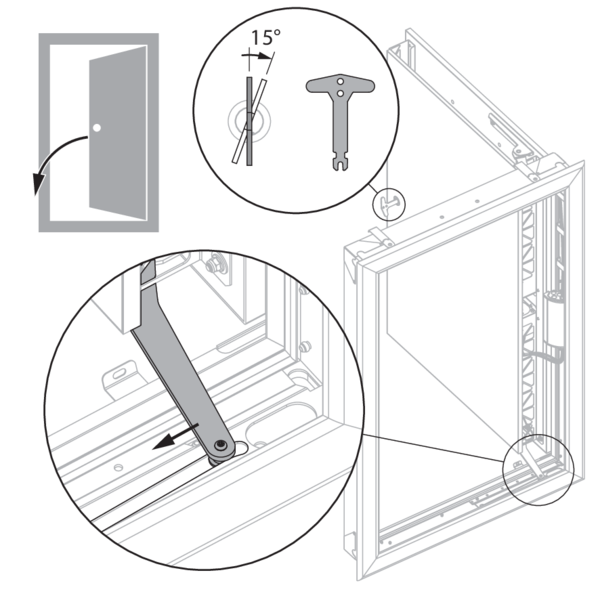 15°