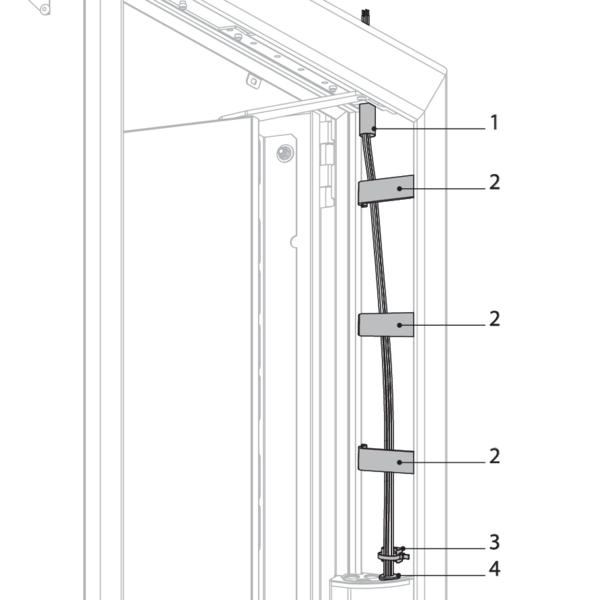 1
2
2
2
3
4