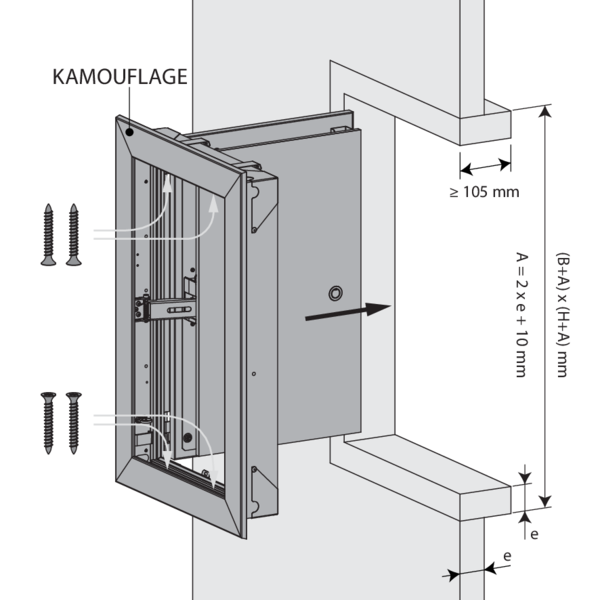 KAMOUFLAGE

≥ 105 mm

A = 2 x e + 10 mm

(B+A) x (H+A) mm

e

e