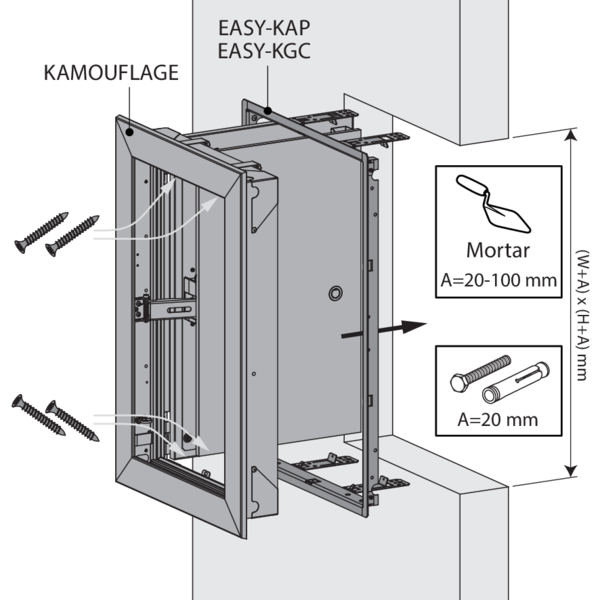 EASY-KAP
EASY-KGC

KAMOUFLAGE

Mortar
A=20-100 mm

A=20 mm

(W+A) x (H+A) mm