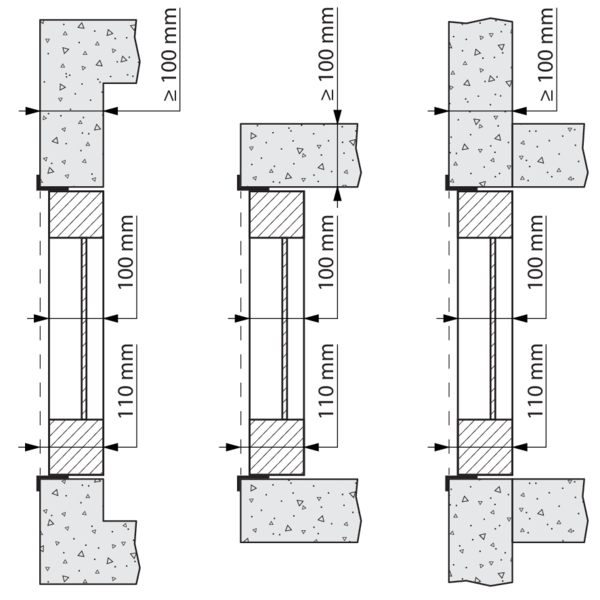 ≥ 100 mm
100 mm
110 mm
≥ 100 mm
100 mm
110 mm
≥ 100 mm
100 mm
110 mm