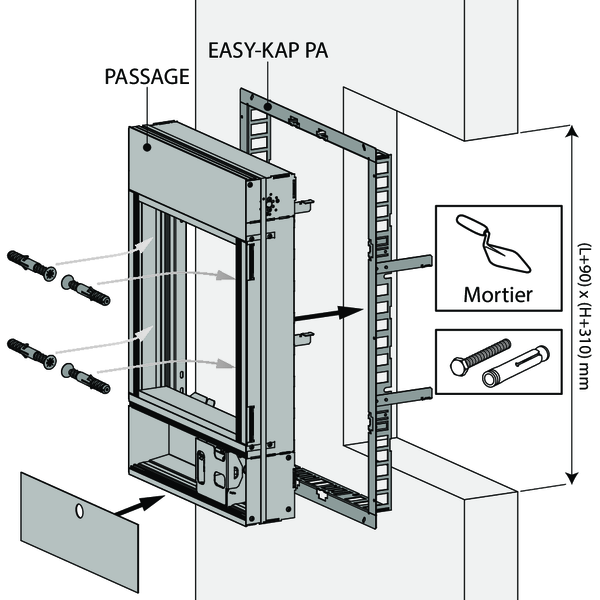 EASY-KAP PA

PASSAGE

Mortier

(L+90) x (H+310) mm