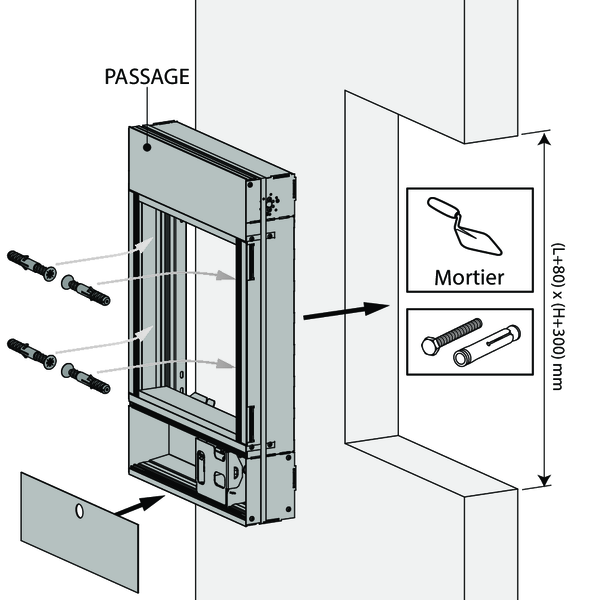 PASSAGE

Mortier

(L+80) x (H+300) mm