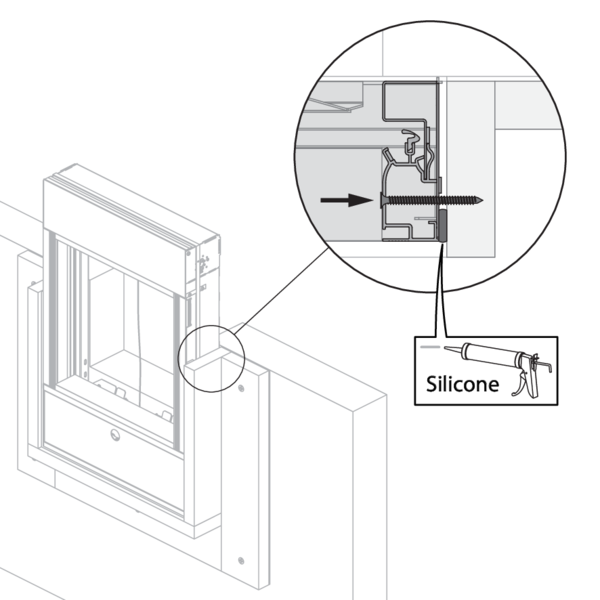 Silicone