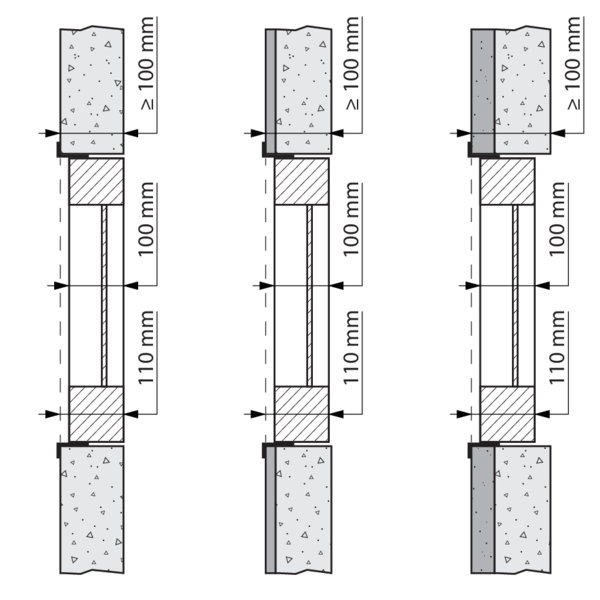 ≥ 100 mm
100 mm
110 mm
≥ 100 mm
100 mm
110 mm
≥ 100 mm
100 mm
110 mm