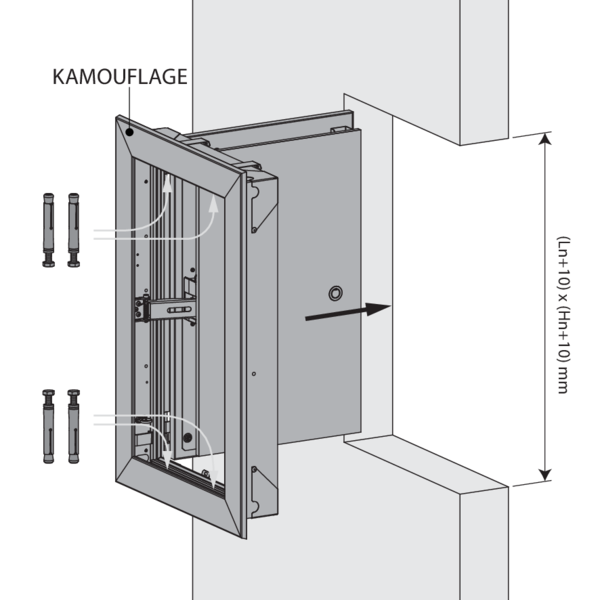 KAMOUFLAGE

(Ln+10) x (Hn+10) mm