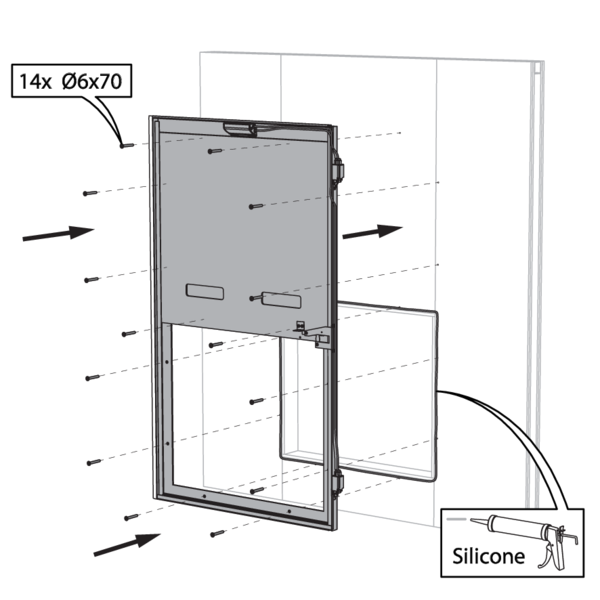 14x Ø6x70

Silicone