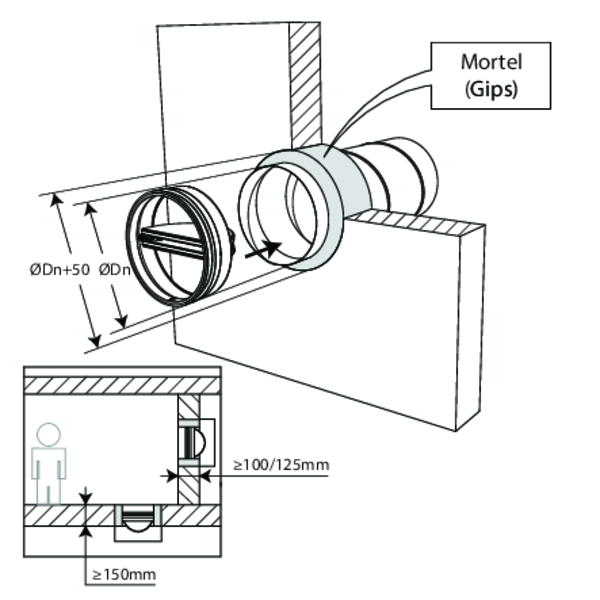 Mortel
(Gips)

ØDn+50 ØDn

≥100/125mm

≥150mm