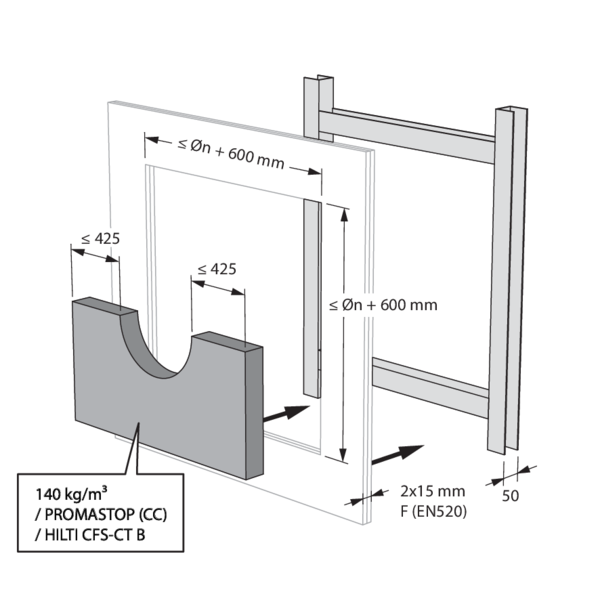 ≤ Øn + 600 mm

≤ 425

≤ 425

≤ Øn + 600 mm

140 kg/m³
/ PROMASTOP (CC)
/ HILTI CFS-CT B

2x15 mm
F (EN520)

50