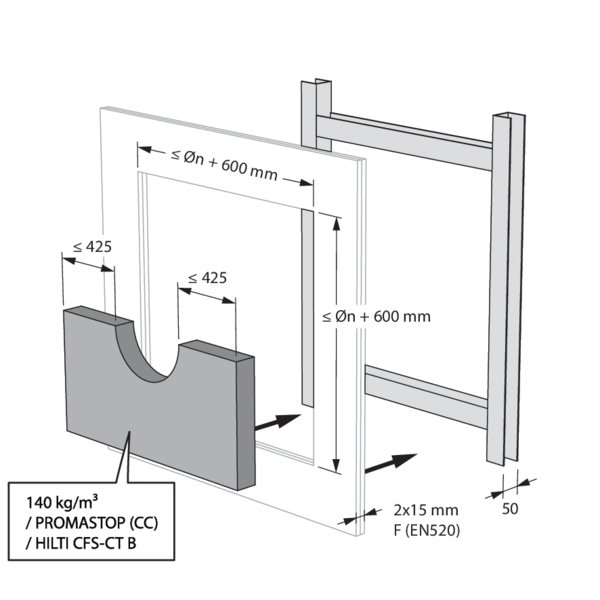 ≤ Øn + 600 mm

≤ 425

≤ 425

≤ Øn + 600 mm

140 kg/m³
/ PROMASTOP (CC)
/ HILTI CFS-CT B

2x15 mm
F (EN520)

50