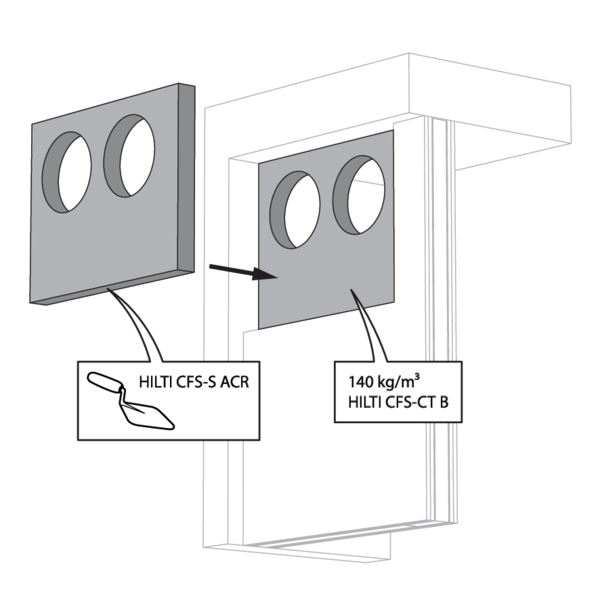 HILTI CFS-S ACR

140 kg/m$^3$
HILTI CFS-CT B