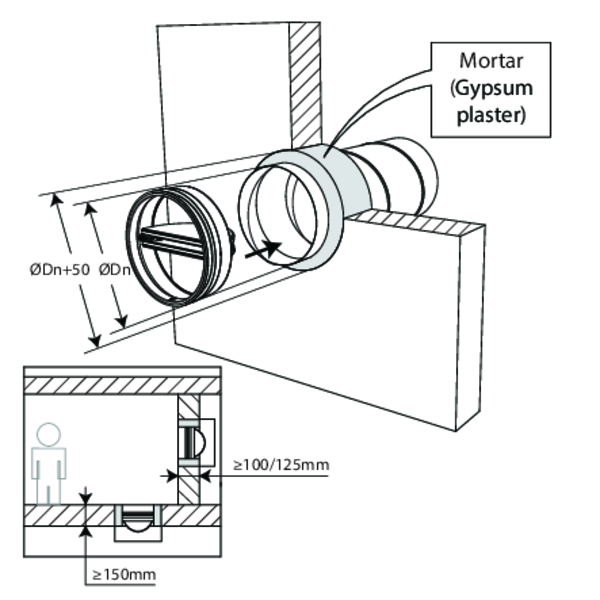 Mortar
(Gypsum
plaster)

ØDn+50 ØDn

≥100/125mm

≥150mm