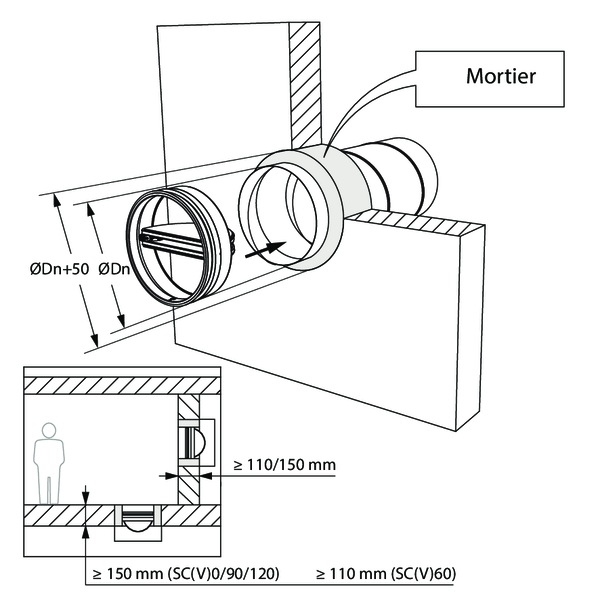 Mortier

ØDn+50 ØDn

≥ 110/150 mm

≥ 150 mm (SC(V)0/90/120) ≥ 110 mm (SC(V)60)