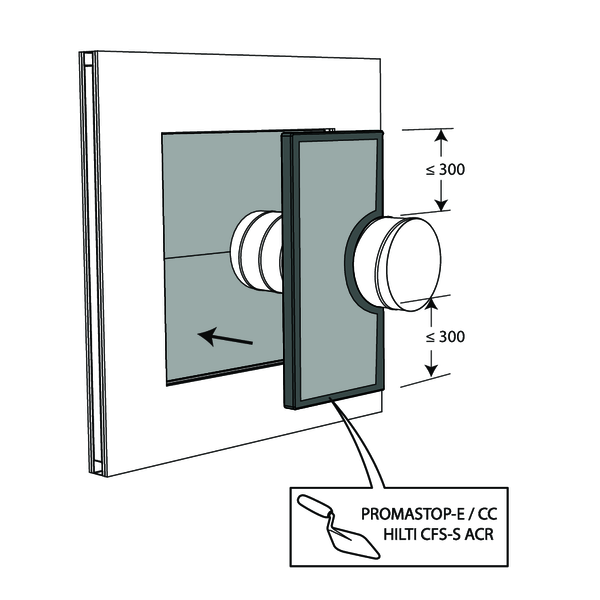 $\leq 300$

$\leq 300$

PROMASTOP-E / CC
HILTI CFS-S ACR