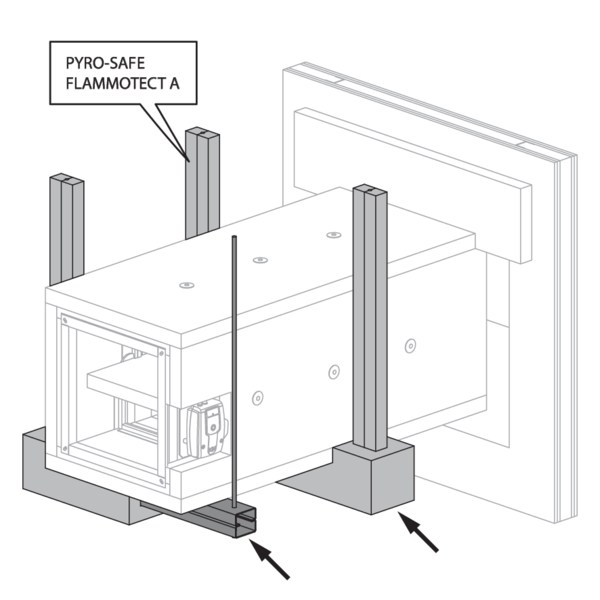 PYRO-SAFE
FLAMMOTECT A