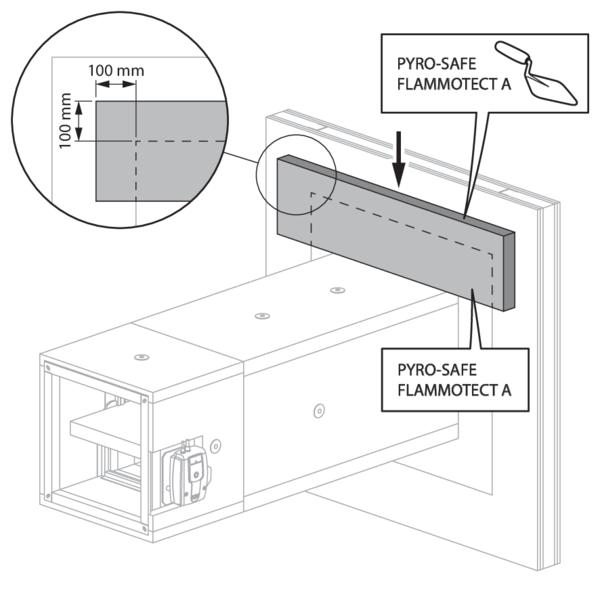 100 mm
100 mm

PYRO-SAFE
FLAMMOTECT A

PYRO-SAFE
FLAMMOTECT A