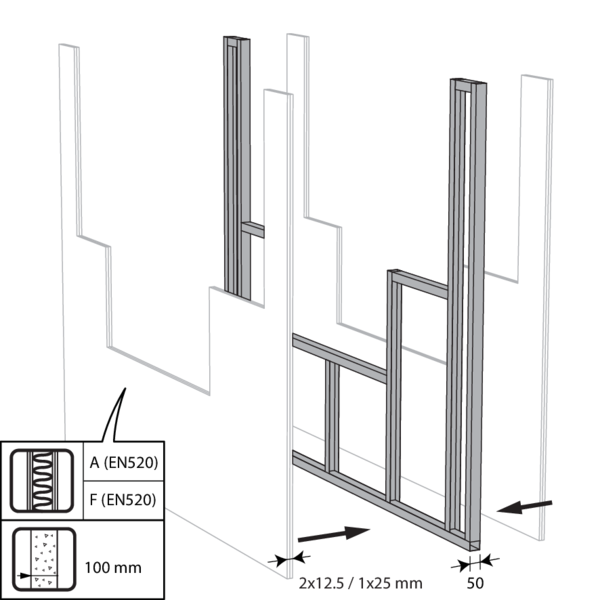 A (EN520)

F (EN520)

100 mm

2x12.5 / 1x25 mm

50