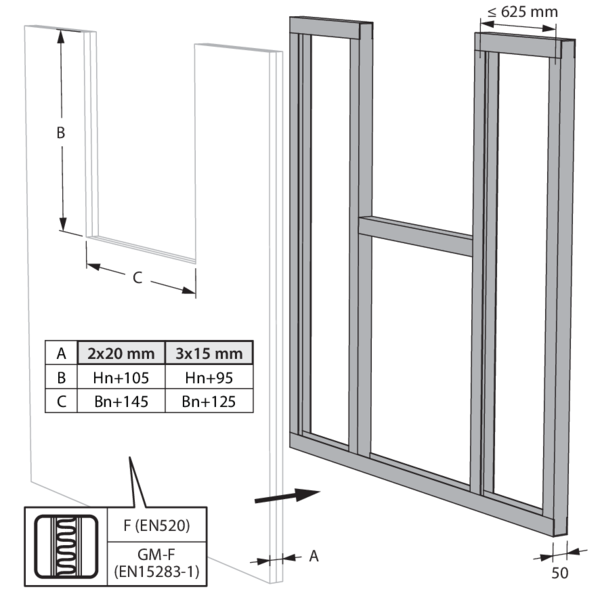 ≤ 625 mm

B

C

| A | 2x20 mm | 3x15 mm |
|---|---|---|
| B | Hn+105 | Hn+95 |
| C | Bn+145 | Bn+125 |

F (EN520)

GM-F (EN15283-1)

A

50