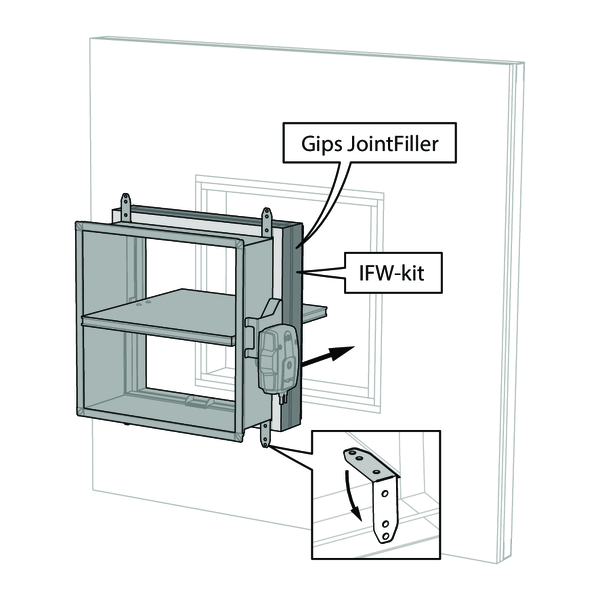 Gips JointFiller

IFW-kit