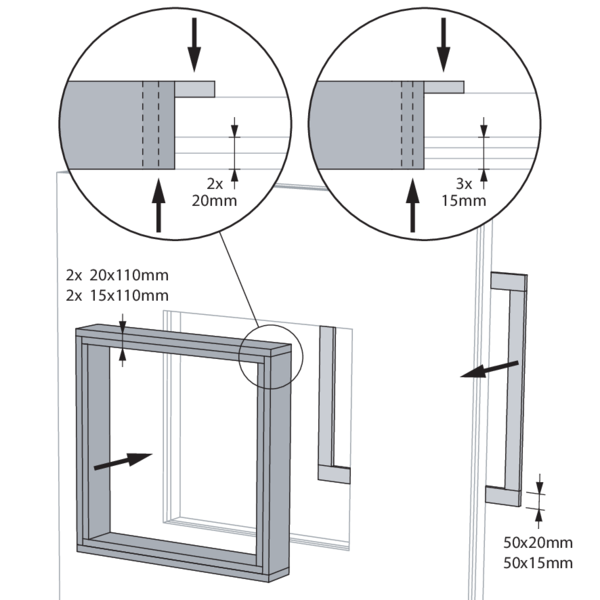 2x
20mm

3x
15mm

2x 20x110mm
2x 15x110mm

50x20mm
50x15mm