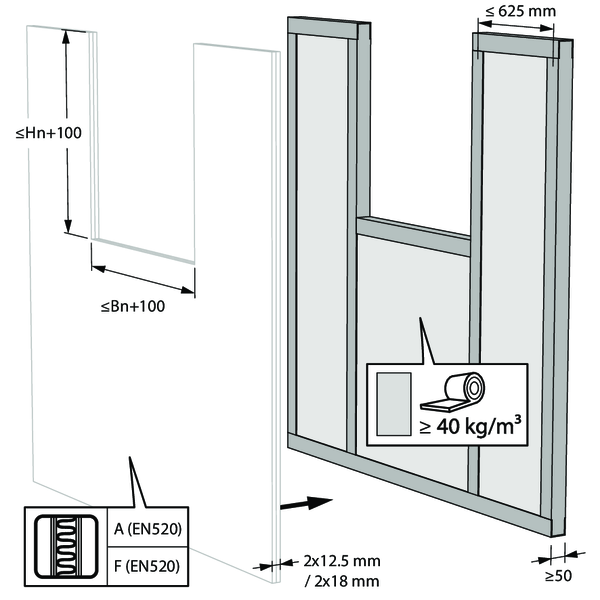 ≤ 625 mm

≤Hn+100

≤Bn+100

≥ 40 kg/m³

A (EN520)

F (EN520)

2x12.5 mm / 2x18 mm

≥50