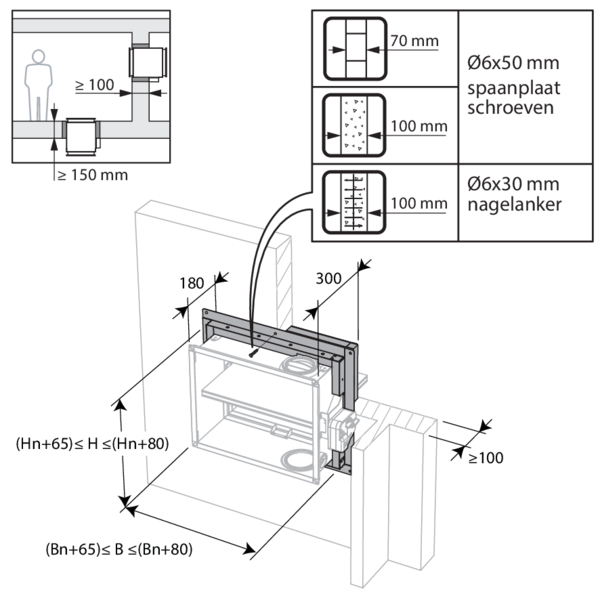 ≥ 100

≥ 150 mm

| | |
|---|---|
| 70 mm | Ø6x50 mm spaanplaat schroeven |
| 100 mm | |
| 100 mm | Ø6x30 mm nagelanker |

180

300

(Hn+65)≤ H ≤(Hn+80)

≥100

(Bn+65)≤ B ≤(Bn+80)