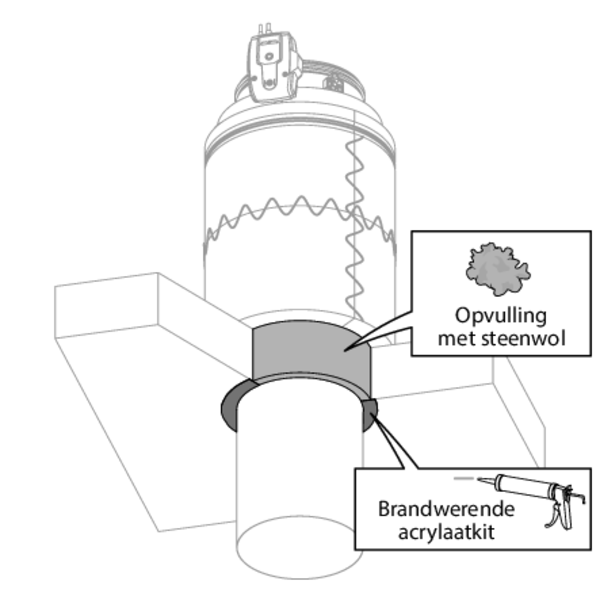 Opvulling met steenwol

Brandwerende acrylaatkit