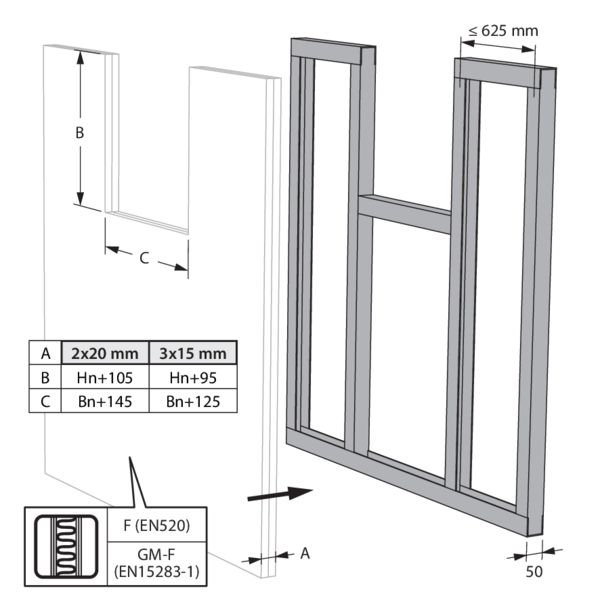 ≤ 625 mm

B

C

| A | 2x20 mm | 3x15 mm |
|---|---|---|
| B | Hn+105 | Hn+95 |
| C | Bn+145 | Bn+125 |

F (EN520)

GM-F (EN15283-1)

A

50