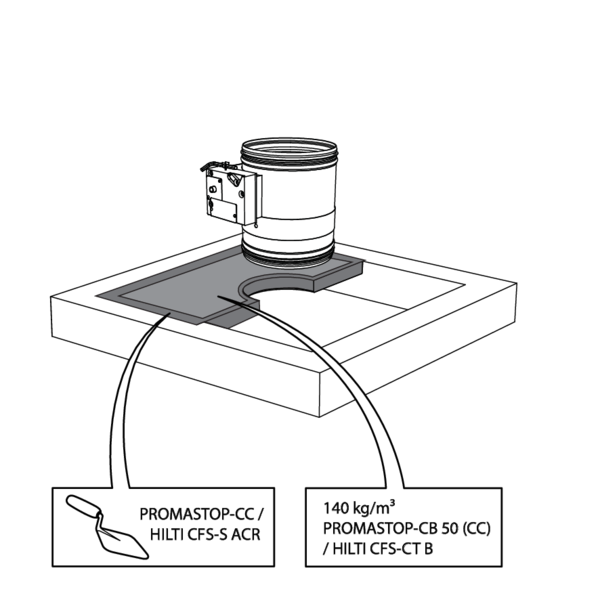 PROMASTOP-CC /
HILTI CFS-S ACR

140 kg/m³
PROMASTOP-CB 50 (CC)
/ HILTI CFS-CT B