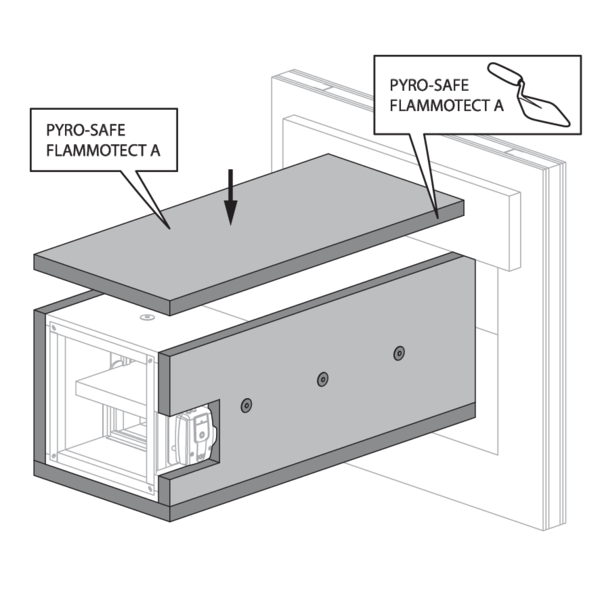 PYRO-SAFE
FLAMMOTECT A

PYRO-SAFE
FLAMMOTECT A