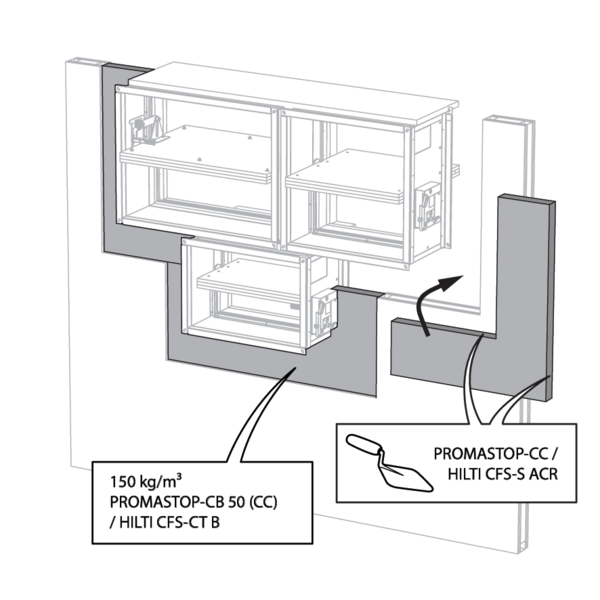 150 kg/m³
PROMASTOP-CB 50 (CC)
/ HILTI CFS-CT B

PROMASTOP-CC /
HILTI CFS-S ACR