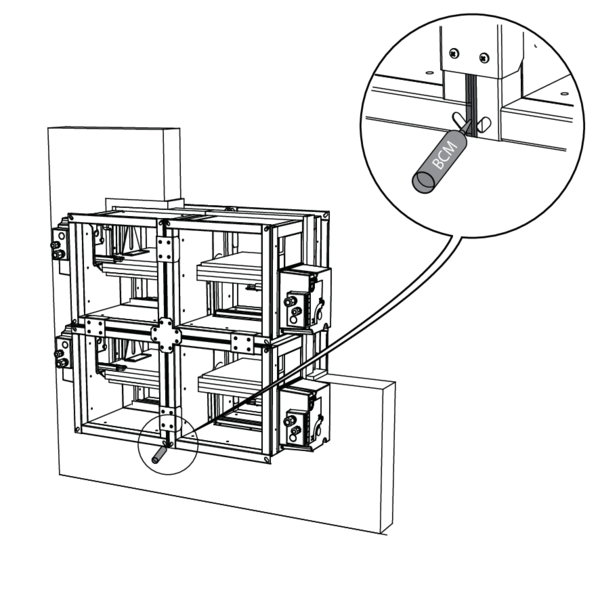 BCM