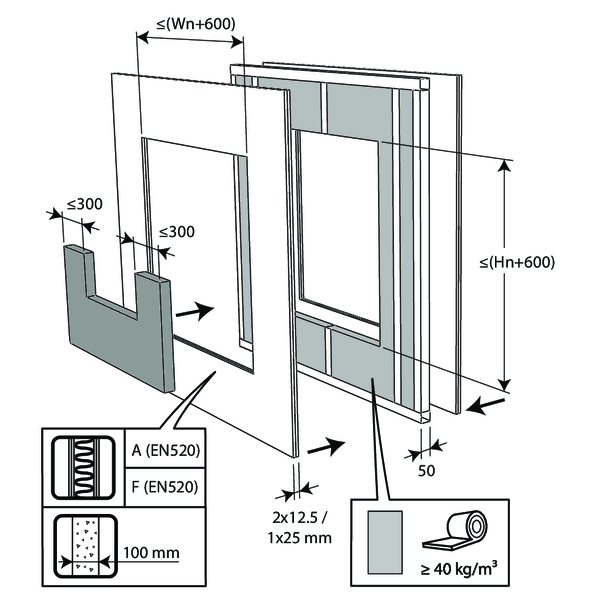 ≤(Wn+600)

≤300

≤300

≤(Hn+600)

50

A (EN520)

F (EN520)

100 mm

2x12.5 /
1x25 mm

≥ 40 kg/m³