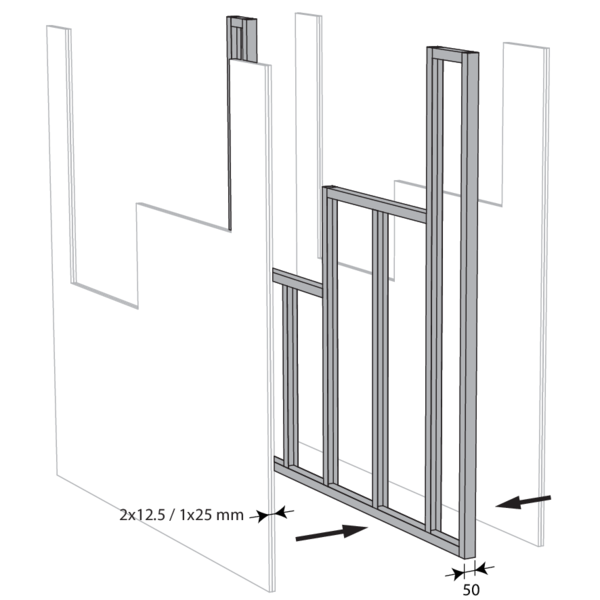 2x12.5 / 1x25 mm

50