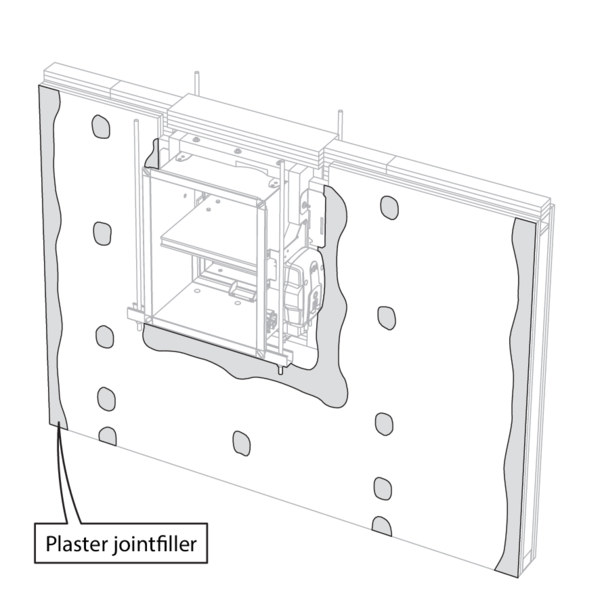 Plaster jointfiller