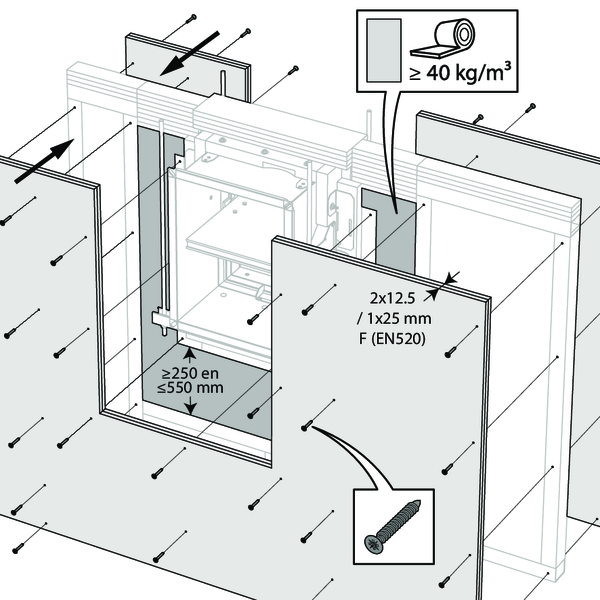 ≥ 40 kg/m³

2x12.5
/ 1x25 mm
F (EN520)

≥250 en
≤550 mm