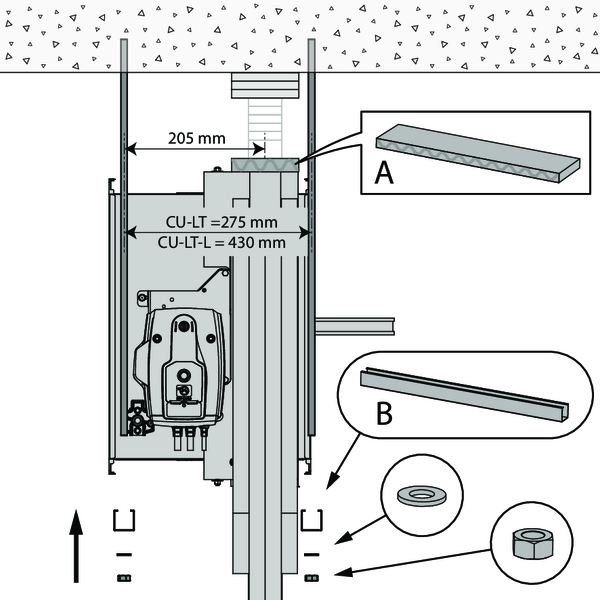 205 mm

A

CU-LT =275 mm
CU-LT-L = 430 mm

B