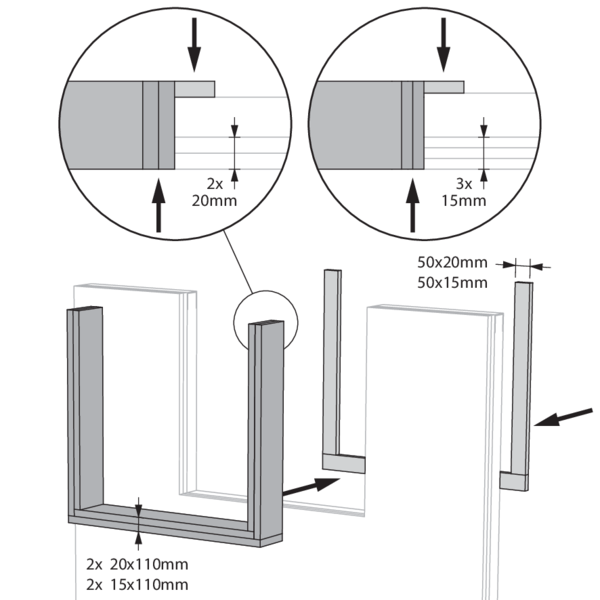 2x
20mm

3x
15mm

50x20mm
50x15mm

2x 20x110mm
2x 15x110mm