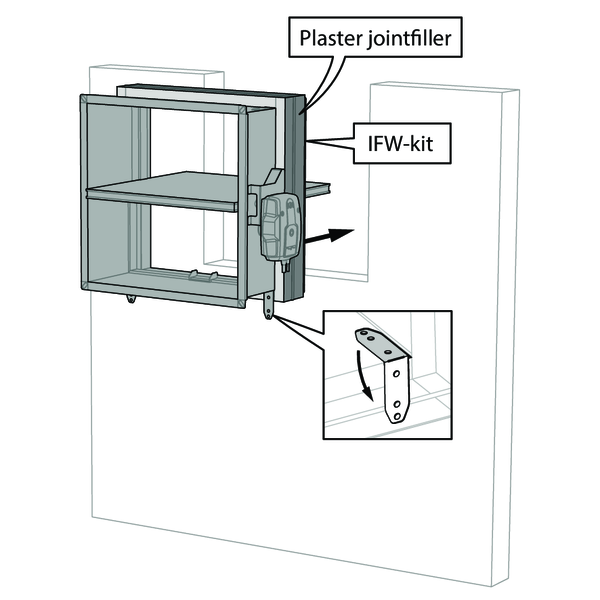 Plaster jointfiller

IFW-kit