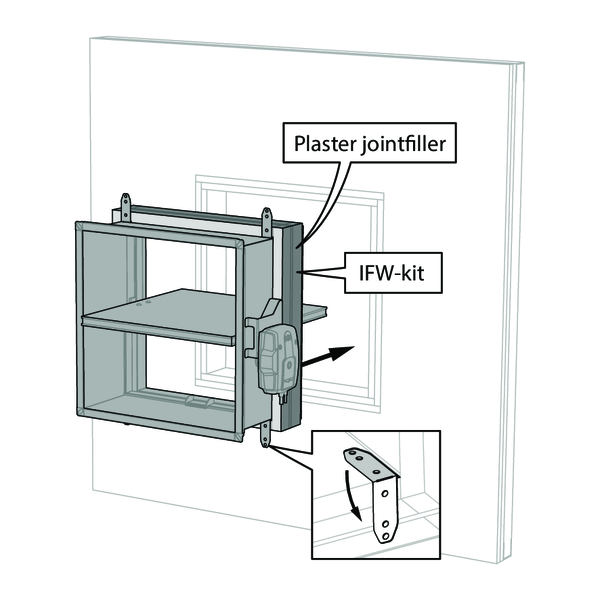 Plaster jointfiller

IFW-kit