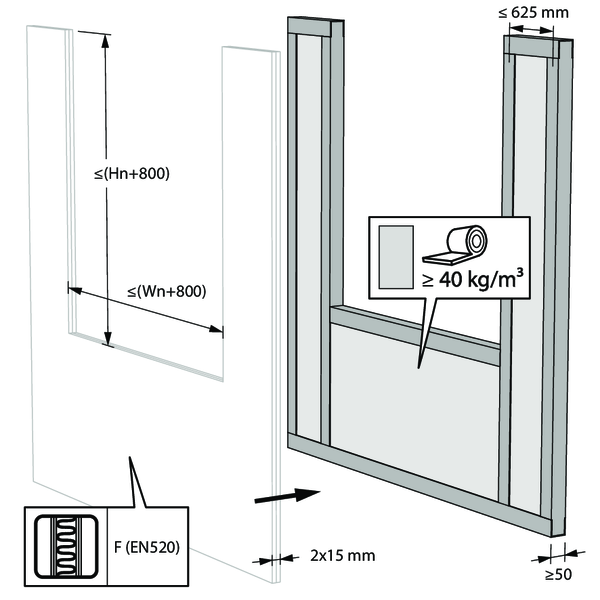 ≤ 625 mm

≤(Hn+800)

≤(Wn+800)

≥ 40 kg/m³

F (EN520)

2x15 mm

≥50