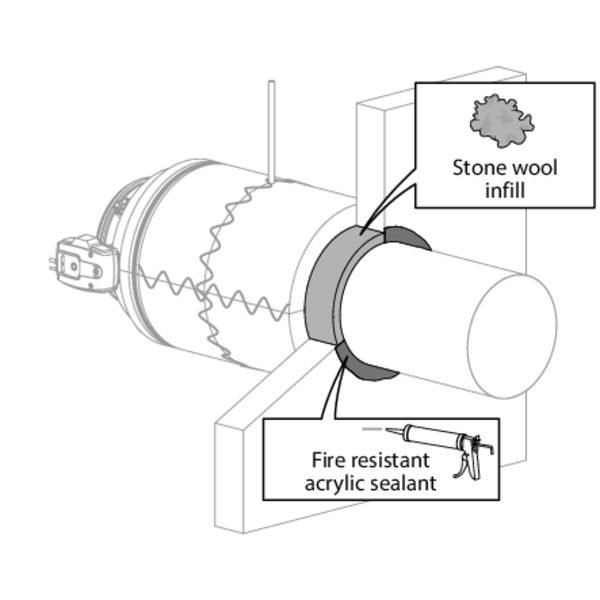 Stone wool infill

Fire resistant acrylic sealant