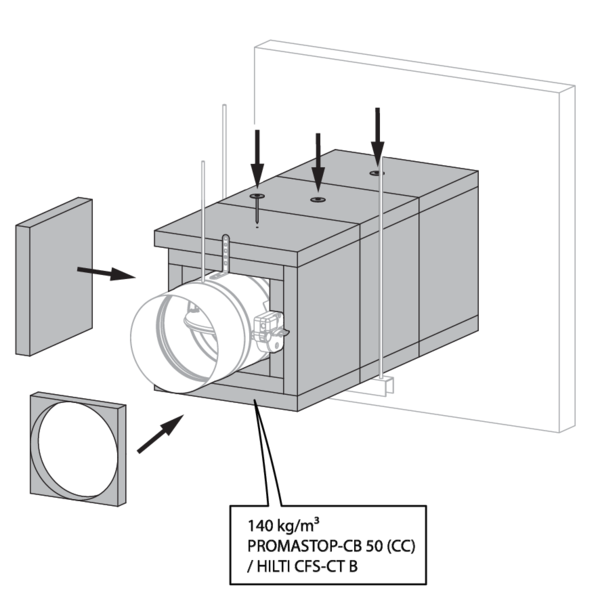 140 kg/m³
PROMASTOP-CB 50 (CC)
/ HILTI CFS-CT B