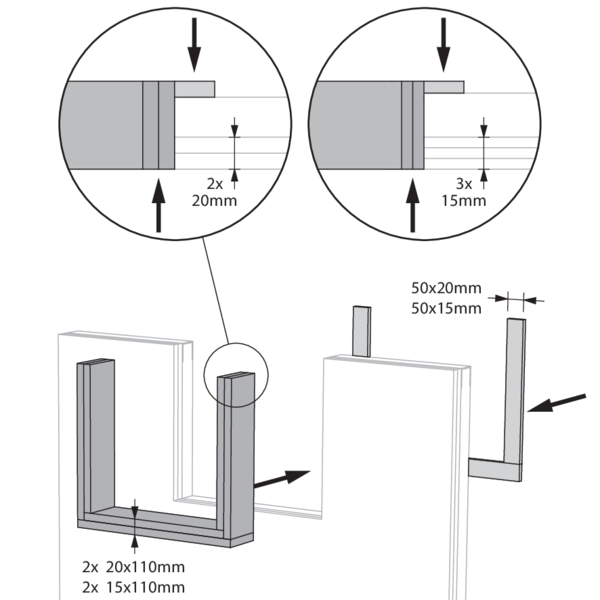 2x
20mm

3x
15mm

50x20mm
50x15mm

2x 20x110mm
2x 15x110mm