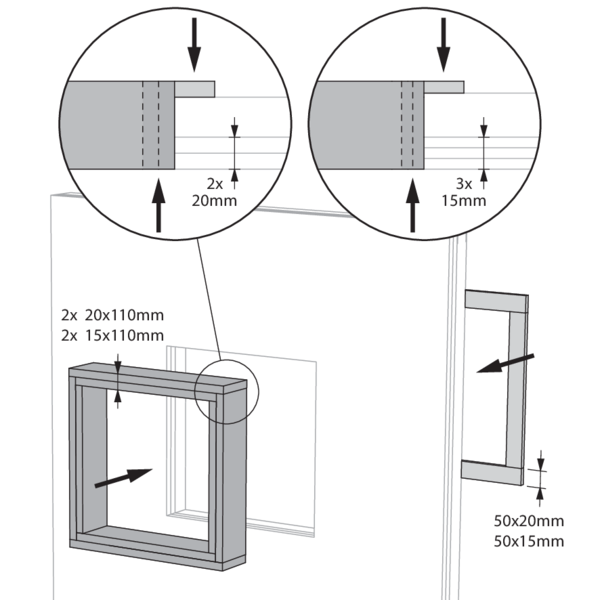 2x
20mm

3x
15mm

2x 20x110mm
2x 15x110mm

50x20mm
50x15mm