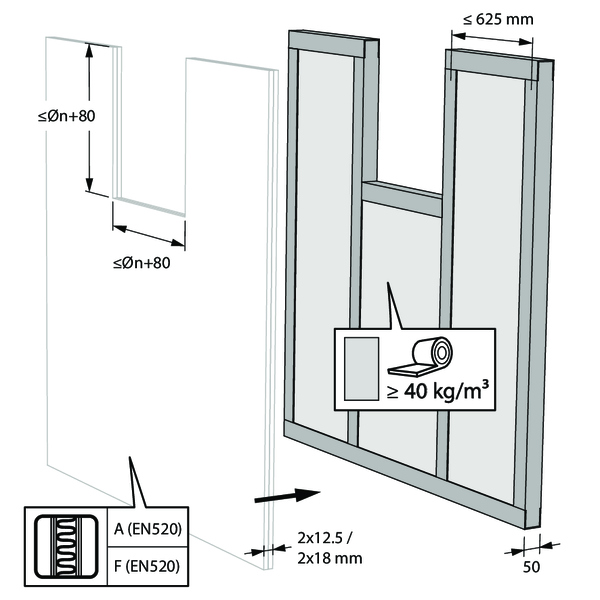 ≤ 625 mm

≤Øn+80

≤Øn+80

≥ 40 kg/m³

A (EN520)

F (EN520)

2x12.5 /
2x18 mm

50